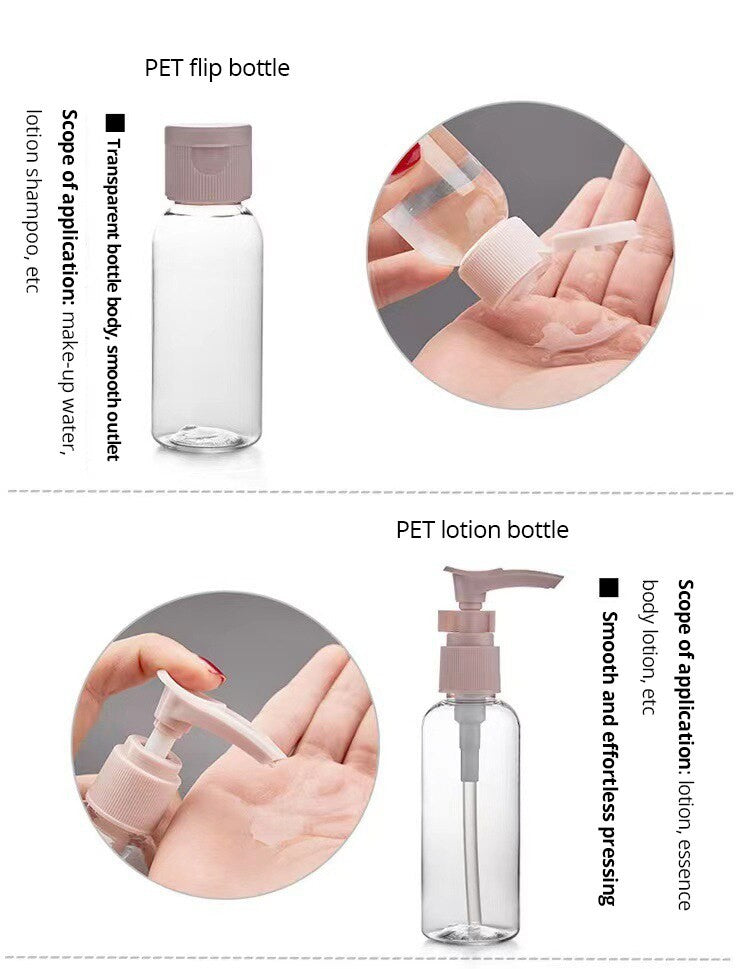 PET flip bottle

■ Transparent bottle body, smooth outlet

Scope of application: make-up water, lotion shampoo, etc

PET lotion bottle

■ Smooth and effortless pressing

Scope of application: lotion, essence body lotion, etc